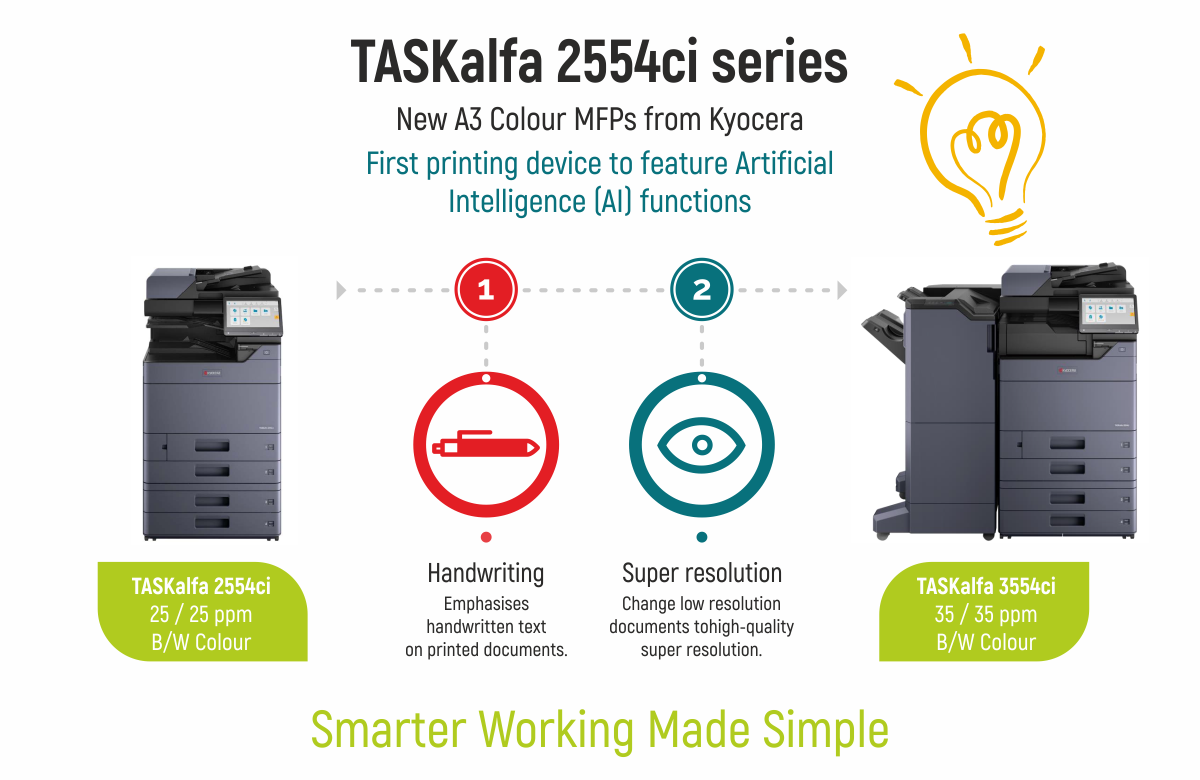 TASKalfa 2554ci series

New A3 Colour MFPs from Kyocera

First printing device to feature Artificial Intelligence (AI) functions

1

2

TASKalfa 2554ci
25 / 25 ppm
B/W Colour

Handwriting
Emphasises handwritten text on printed documents.

Super resolution
Change low resolution documents tohigh-quality super resolution.

TASKalfa 3554ci
35 / 35 ppm
B/W Colour

Smarter Working Made Simple